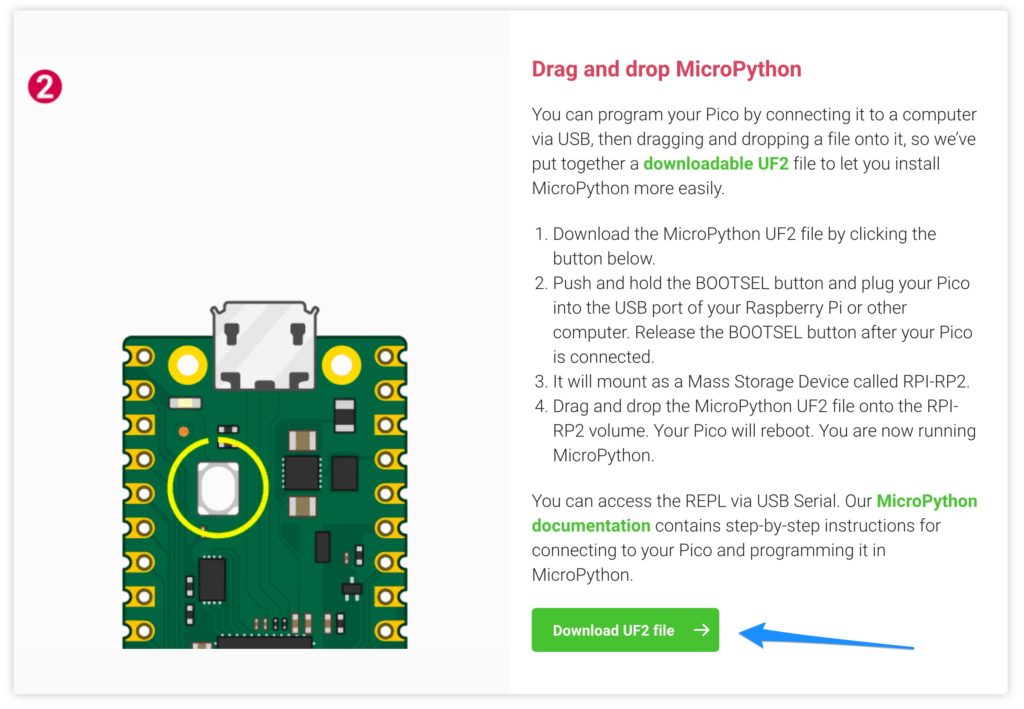 2

Drag and drop MicroPython

You can program your Pico by connecting it to a computer via USB, then dragging and dropping a file onto it, so we've put together a downloadable UF2 file to let you install MicroPython more easily.

1. Download the MicroPython UF2 file by clicking the button below.
2. Push and hold the BOOTSEL button and plug your Pico into the USB port of your Raspberry Pi or other computer. Release the BOOTSEL button after your Pico is connected.
3. It will mount as a Mass Storage Device called RPI-RP2.
4. Drag and drop the MicroPython UF2 file onto the RPI-RP2 volume. Your Pico will reboot. You are now running MicroPython.

You can access the REPL via USB Serial. Our MicroPython documentation contains step-by-step instructions for connecting to your Pico and programming it in MicroPython.

Download UF2 file →